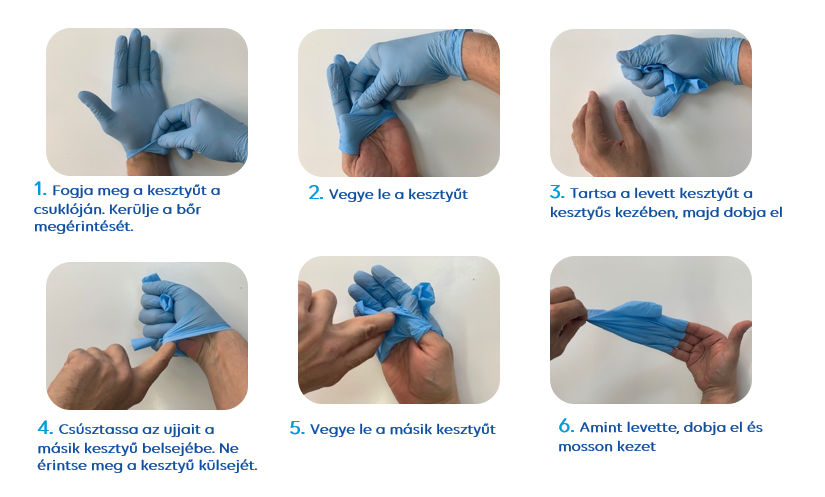 1. Fogja meg a kesztyűt a csuklóján. Kerülje a bőr megérintését.

2. Vegye le a kesztyűt

3. Tartsa a levett kesztyűt a kesztyűs kezében, majd dobja el

4. Csúsztassa az ujjait a másik kesztyű belsejébe. Ne érintse meg a kesztyű külsejét.

5. Vegye le a másik kesztyűt

6. Amint levette, dobja el és mosson kezet